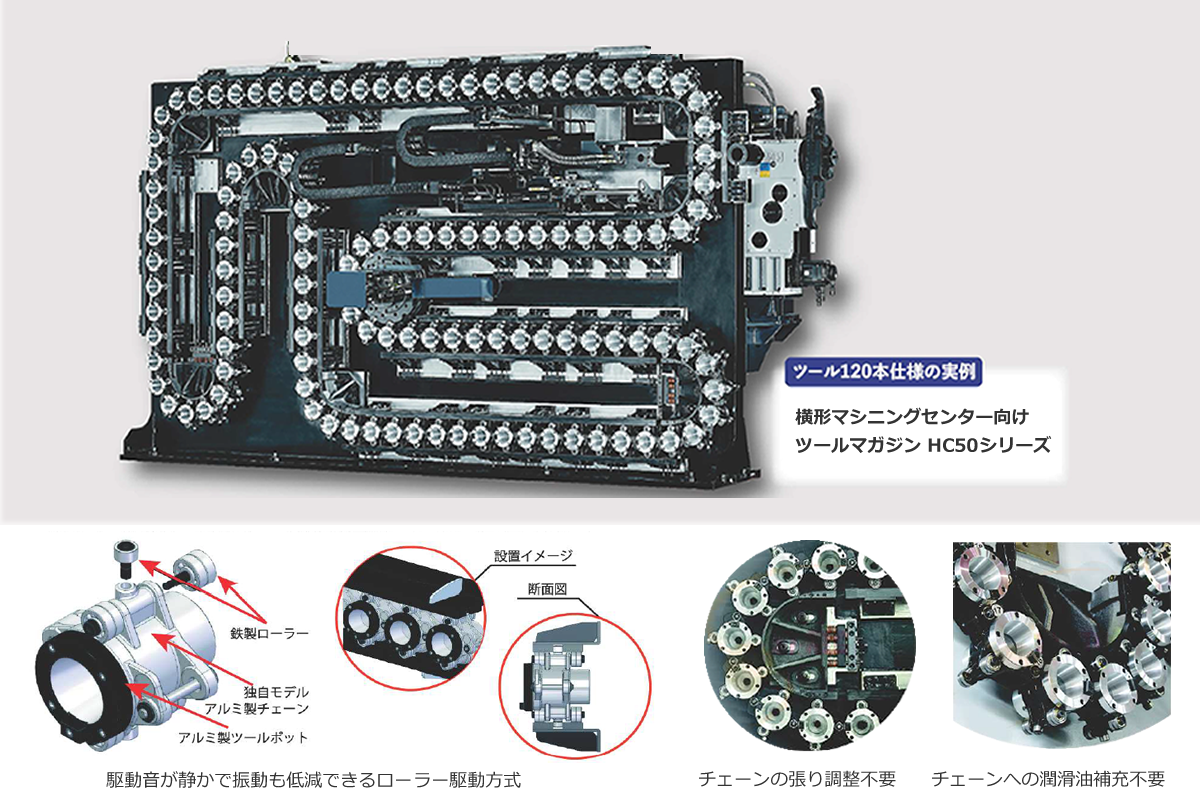 ツール120本仕様の実例

横形マシニングセンター向け
ツールマガジン HC50シリーズ

鉄製ローラー

独自モデル
アルミ製チェーン

アルミ製ツールポット

設置イメージ

断面図

駆動音が静かで振動も低減できるローラー駆動方式

チェーンの張り調整不要

チェーンへの潤滑油補充不要