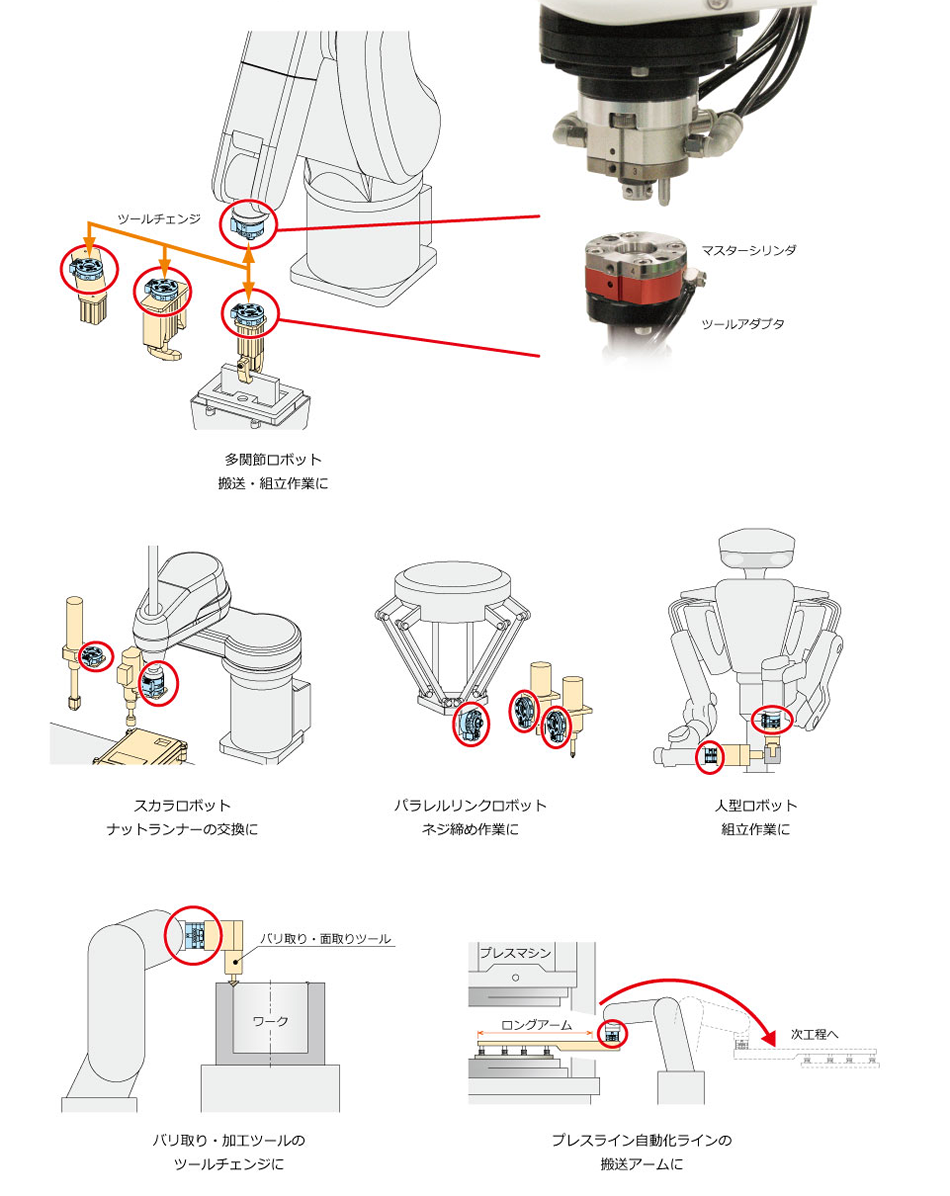 ツールチェンジ

マスターシリンダ

ツールアダプタ

多関節ロボット
搬送・組立作業に

スカラロボット
ナットランナーの交換に

パラレルリンクロボット
ネジ締め作業に

人型ロボット
組立作業に

バリ取り・面取りツール

ワーク

バリ取り・加工ツールの
ツールチェンジに

プレスマシン

ロングアーム

次工程へ

プレスライン自動化ラインの
搬送アームに